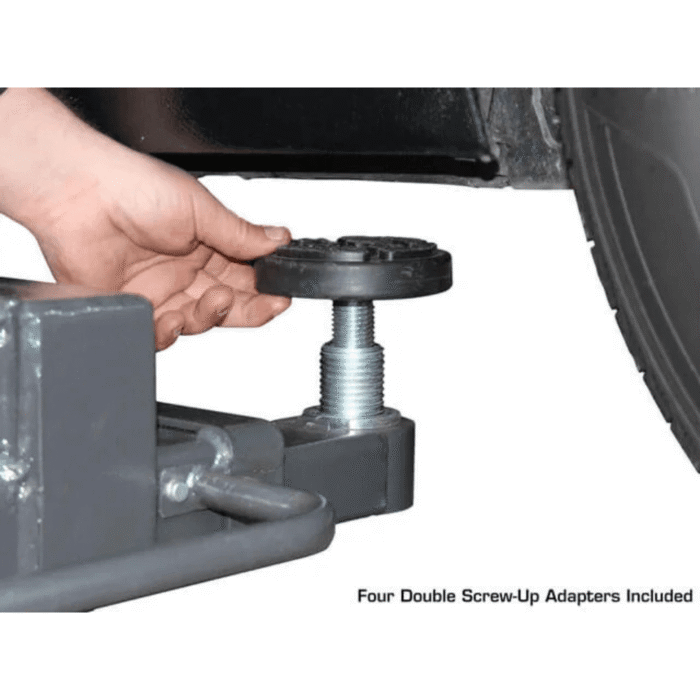 Four Double Screw-Up Adapters Included